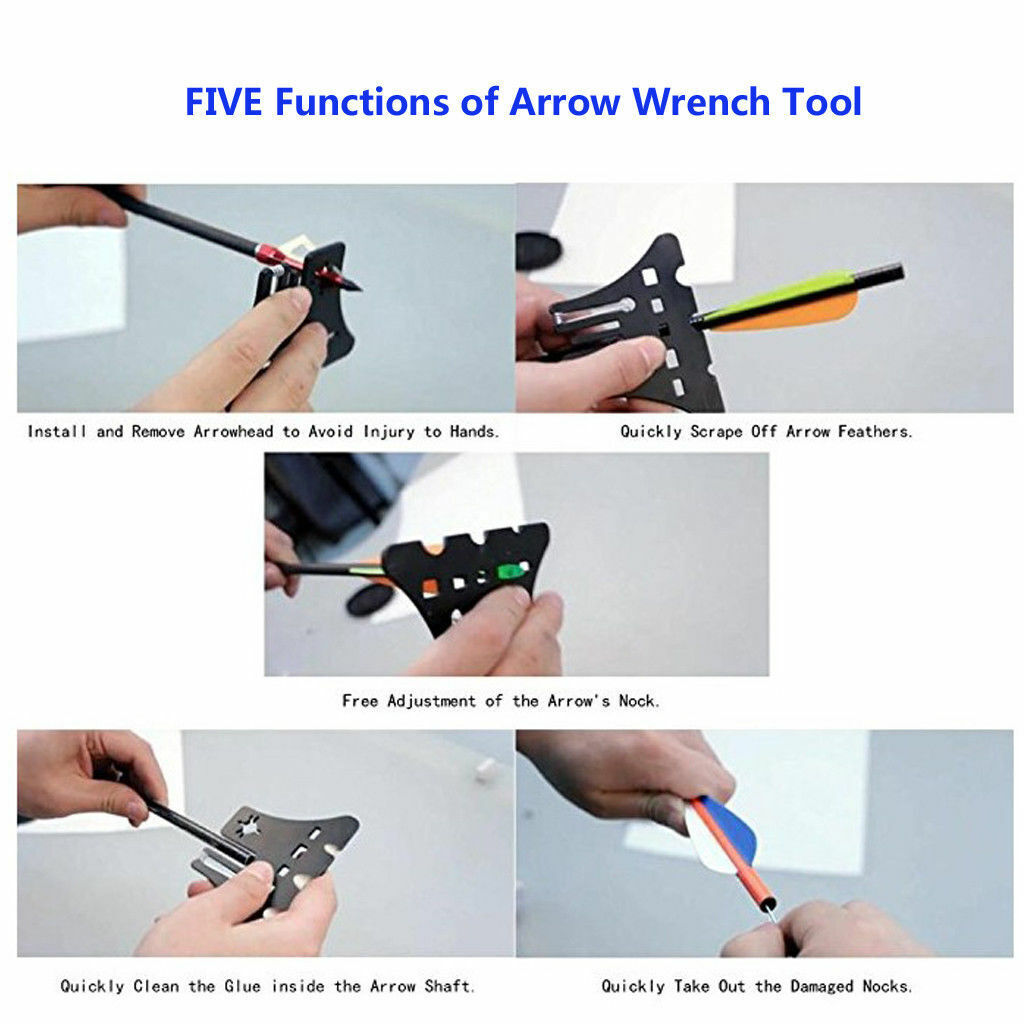 FIVE Functions of Arrow Wrench Tool

Install and Remove Arrowhead to Avoid Injury to Hands.

Quickly Scrape Off Arrow Feathers.

Free Adjustment of the Arrow's Nock.

Quickly Clean the Glue inside the Arrow Shaft.

Quickly Take Out the Damaged Nocks.